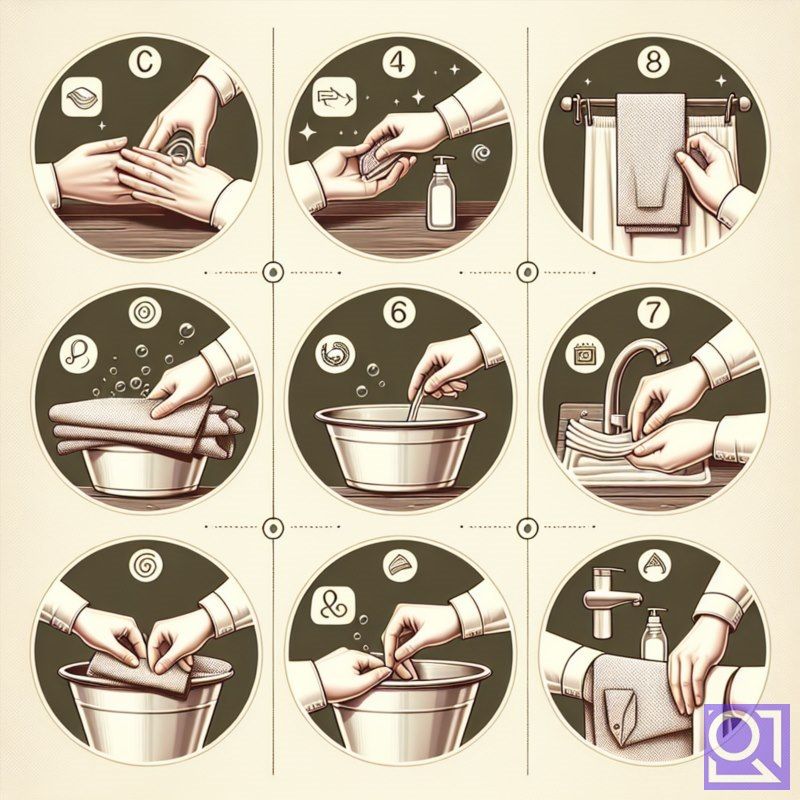 C

4

8

6

7